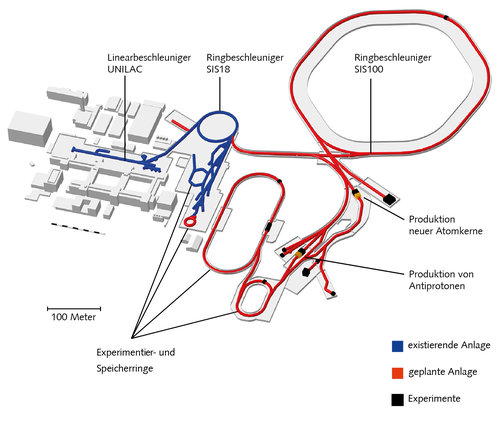 Linearbeschleuniger
UNILAC

Ringbeschleuniger
SIS18

Ringbeschleuniger
SIS100

Produktion
neuer Atomkerne

Produktion von
Antiprotonen

100 Meter

Experimentier- und
Speicherringe

existierende Anlage

geplante Anlage

Experimente